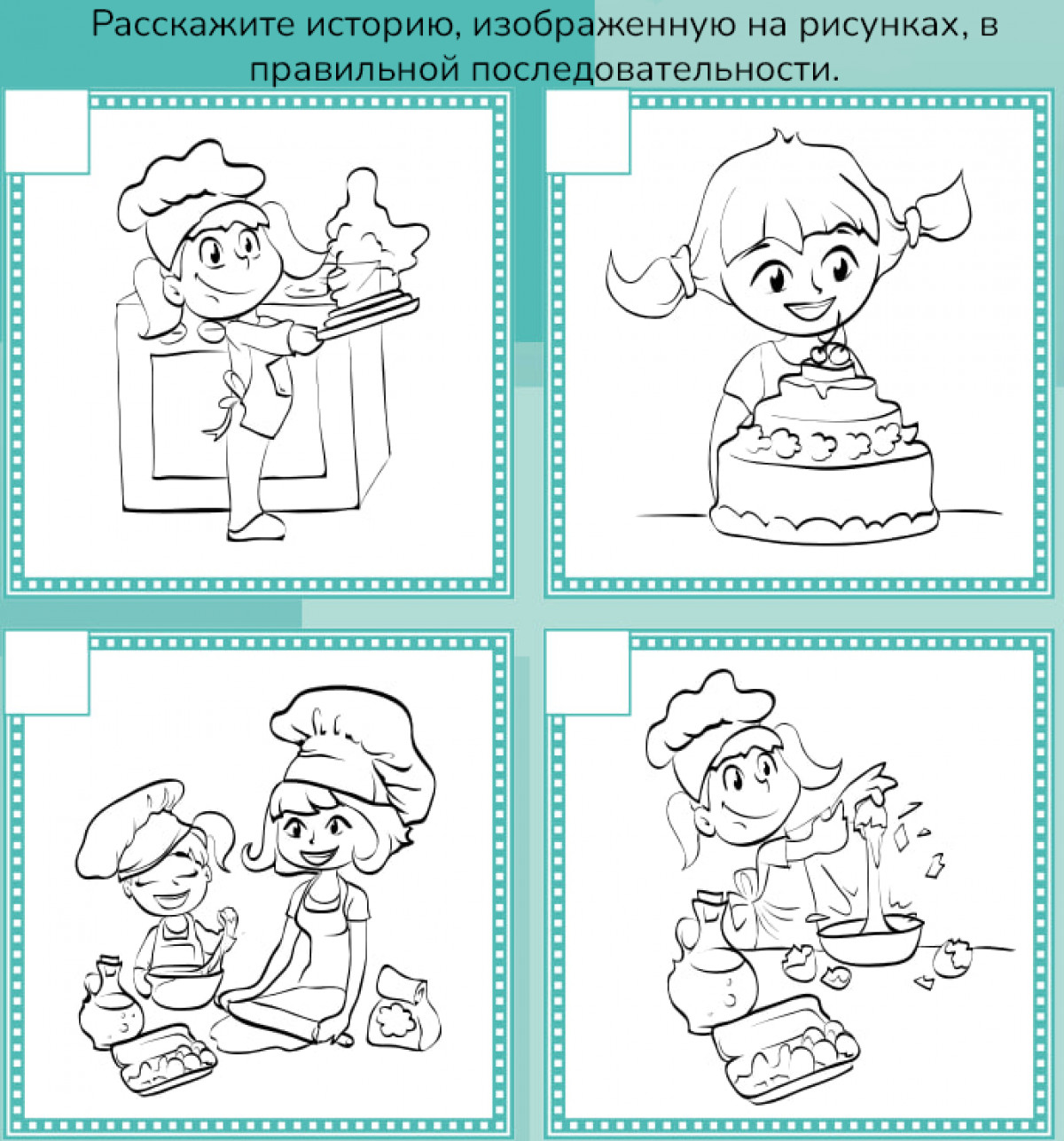 Расскажите историю, изображенную на рисунках, в правильной последовательности.